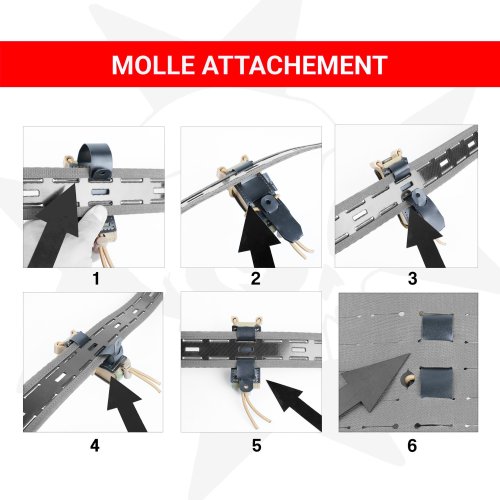 MOLLE ATTACHEMENT

1

2

3

4

5

6